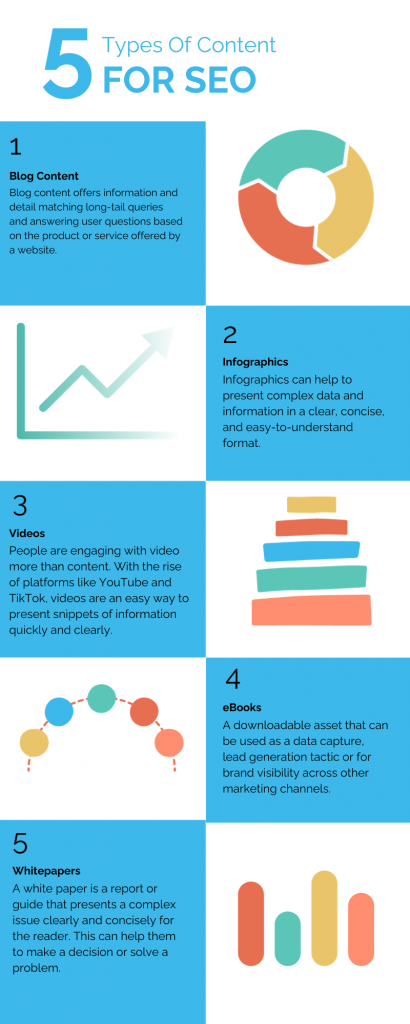 5 Types Of Content FOR SEO

1

Blog Content

Blog content offers information and detail matching long-tail queries and answering user questions based on the product or service offered by a website.

2

Infographics

Infographics can help to present complex data and information in a clear, concise, and easy-to-understand format.

3

Videos

People are engaging with video more than content. With the rise of platforms like YouTube and TikTok, videos are an easy way to present snippets of information quickly and clearly.

4

eBooks

A downloadable asset that can be used as a data capture, lead generation tactic or for brand visibility across other marketing channels.

5

Whitepapers

A white paper is a report or guide that presents a complex issue clearly and concisely for the reader. This can help them to make a decision or solve a problem.